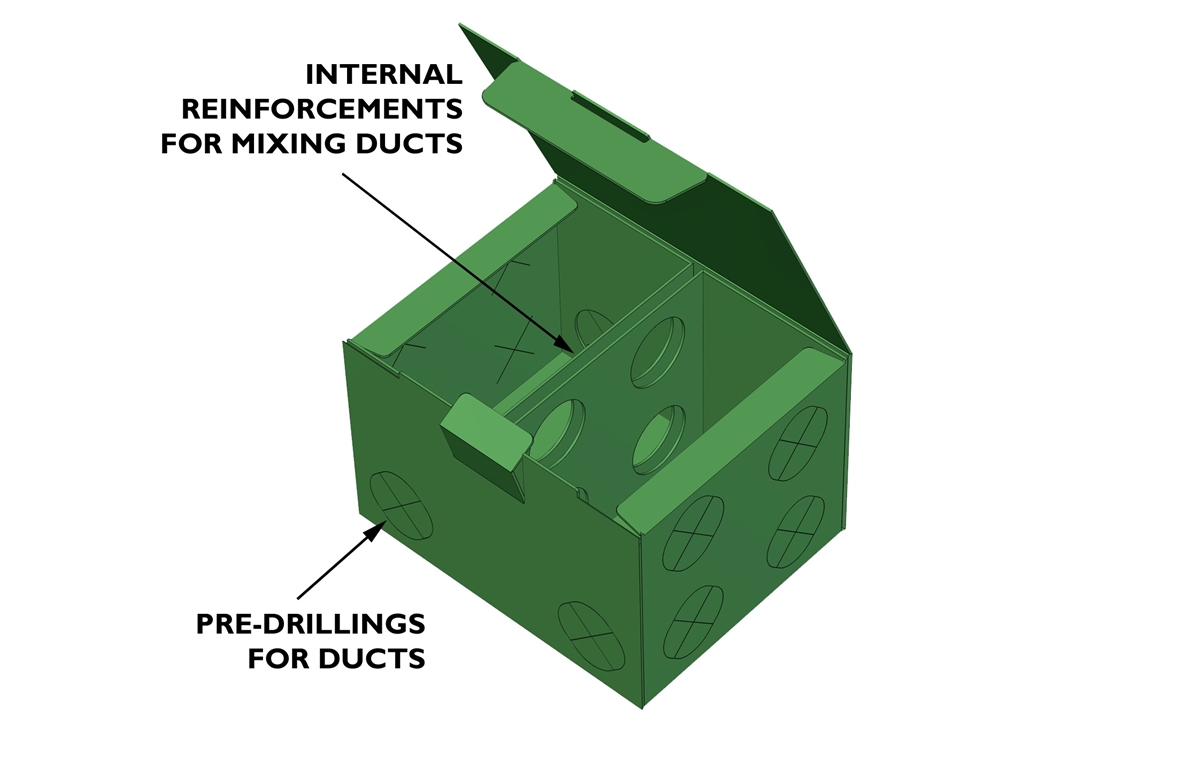 INTERNAL
REINFORCEMENTS
FOR MIXING DUCTS

PRE-DRILLINGS
FOR DUCTS